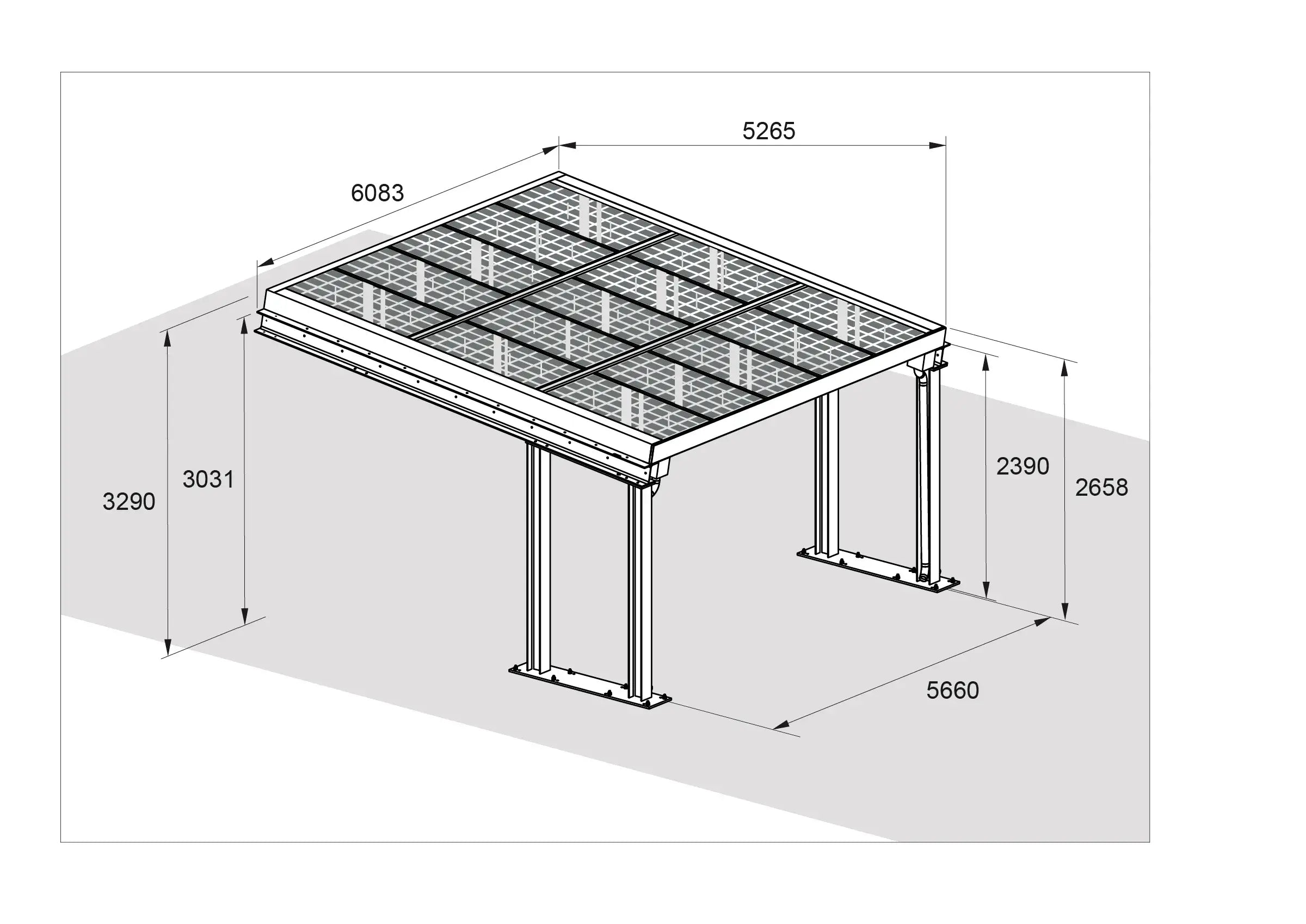 5265
6083
3290
3031
2390
2658
5660