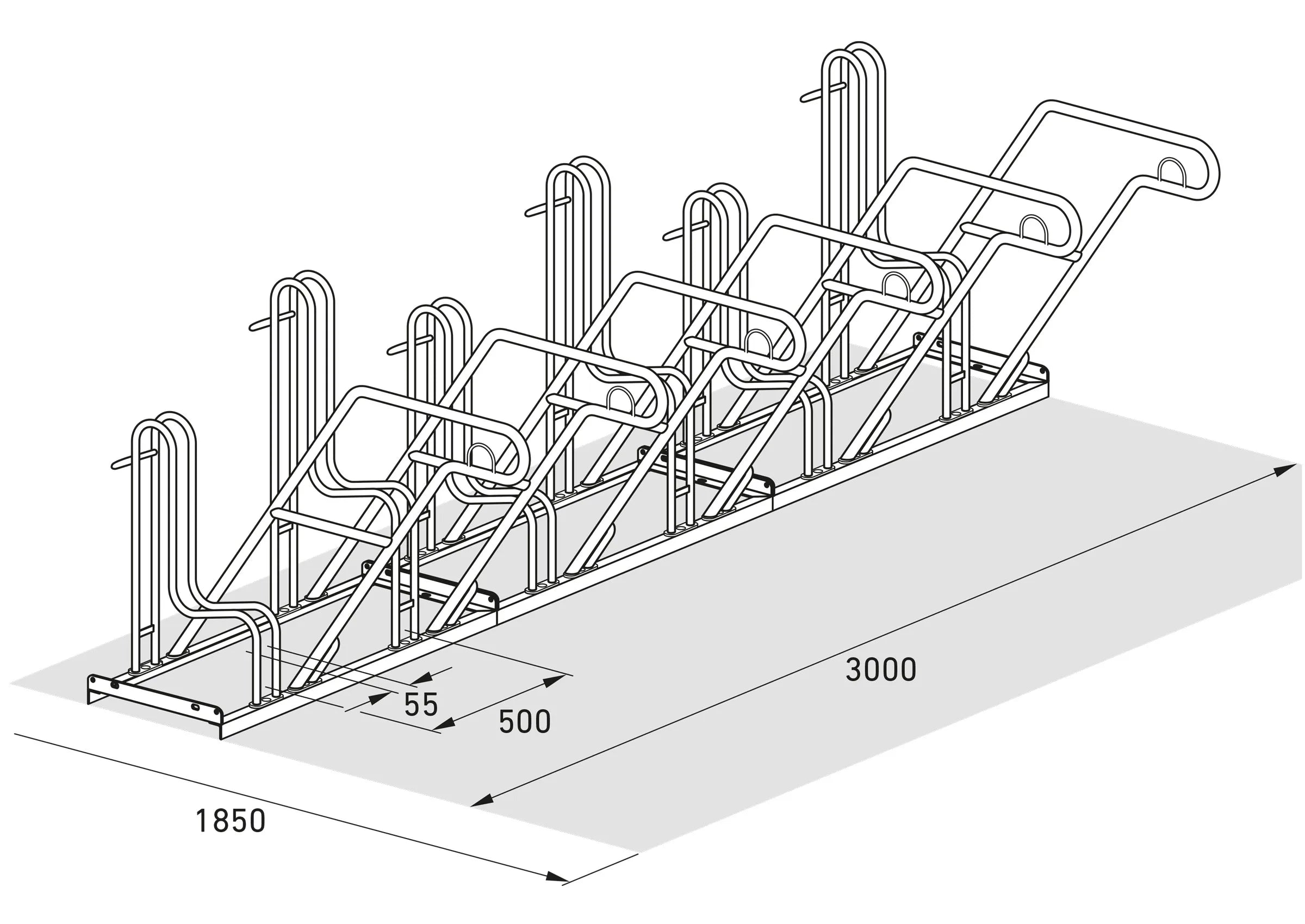 3000

55

500

1850