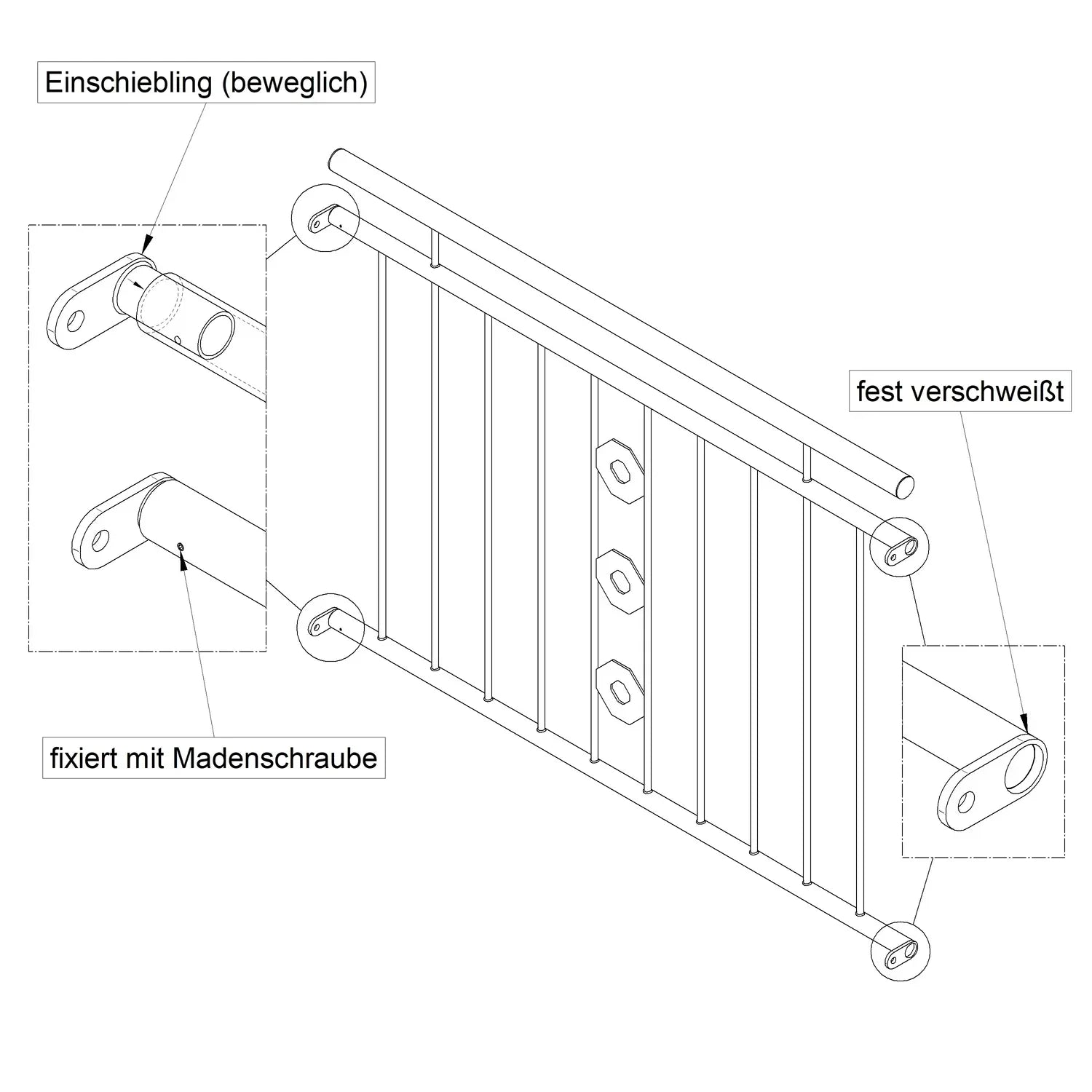 Einschiebling (beweglich)

fest verschweißt

fixiert mit Madenschraube