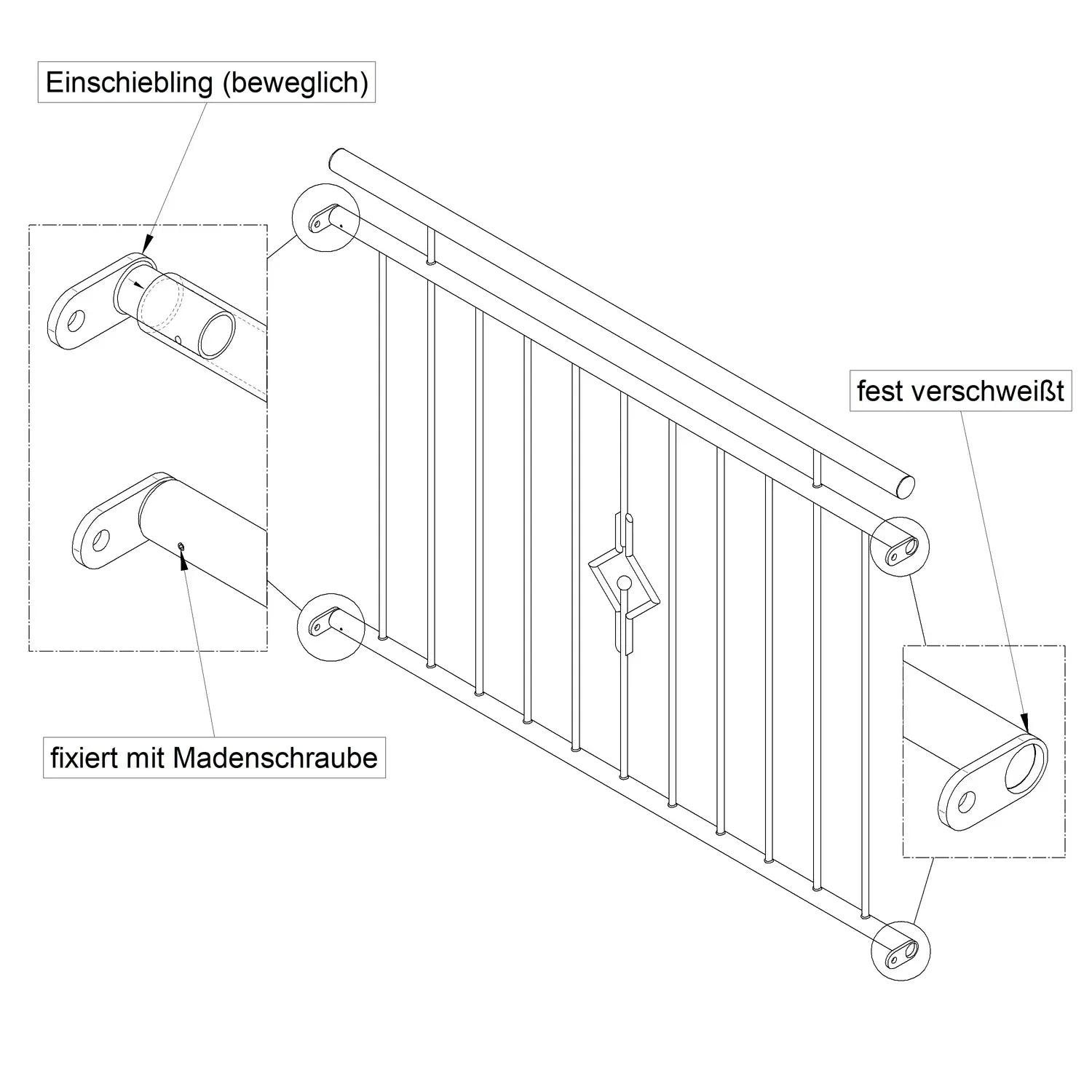 Einschiebling (beweglich)

fest verschweißt

fixiert mit Madenschraube