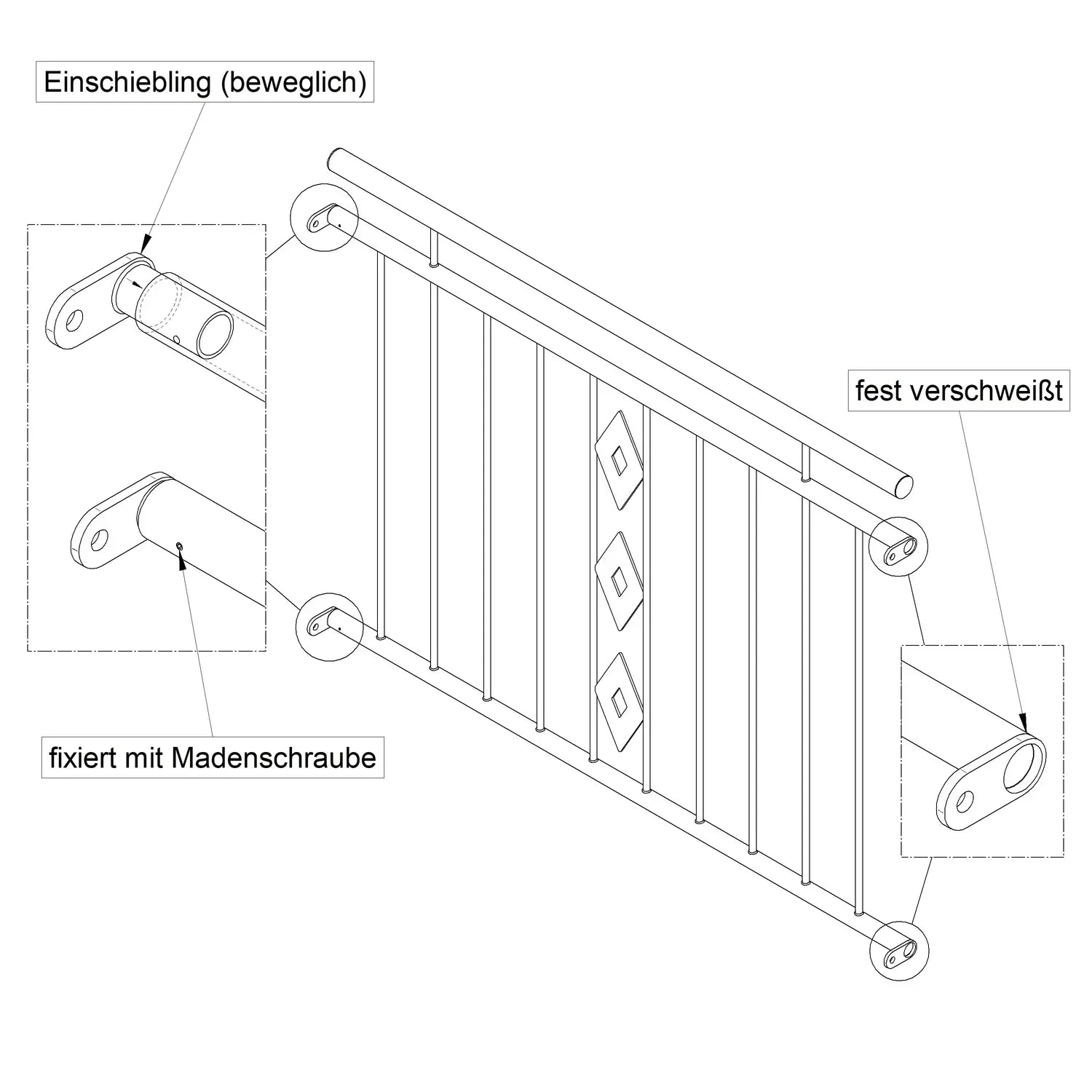 Einschiebling (beweglich)

fest verschweißt

fixiert mit Madenschraube