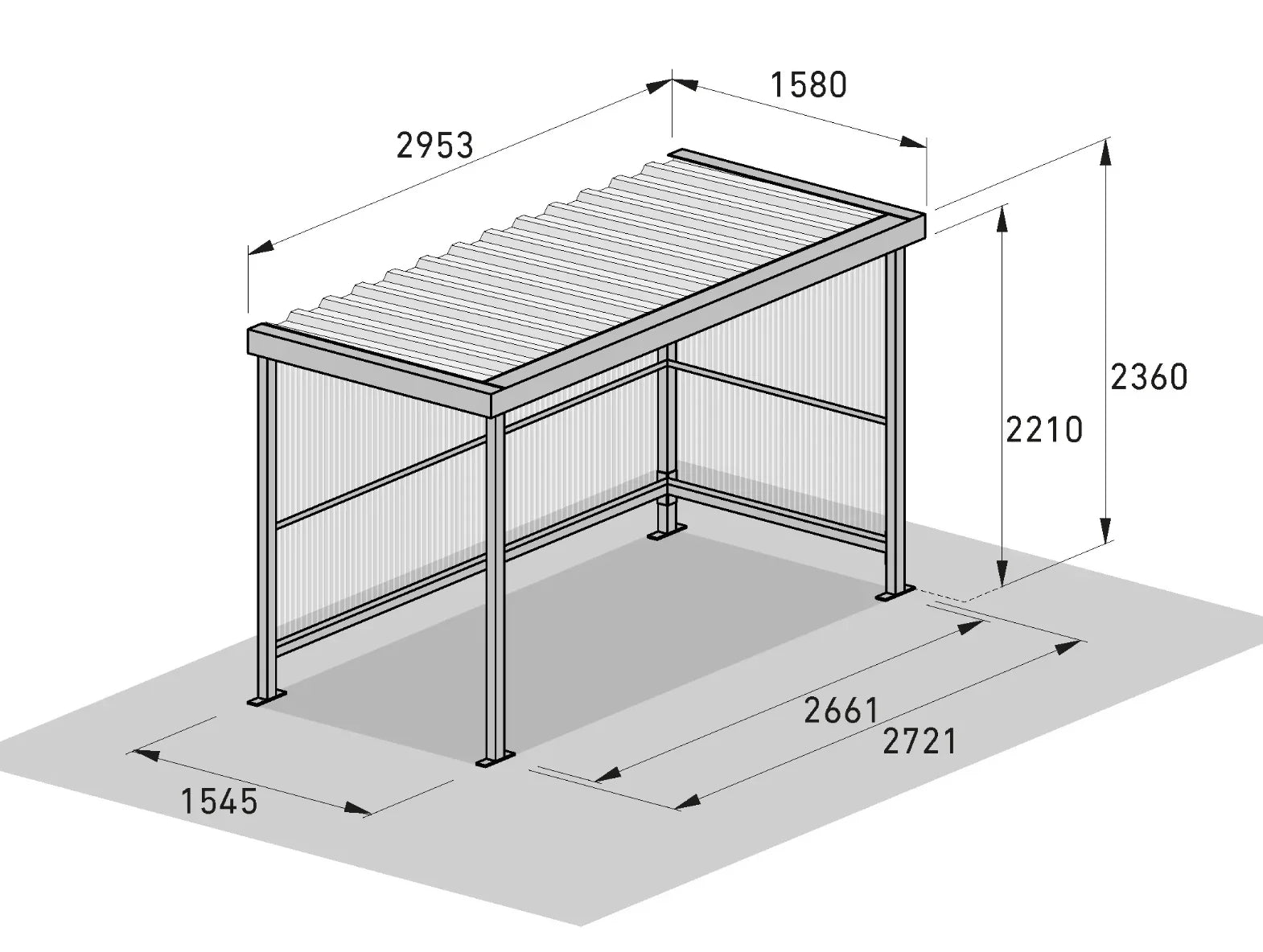 1580
2953
2360
2210
2661
2721
1545