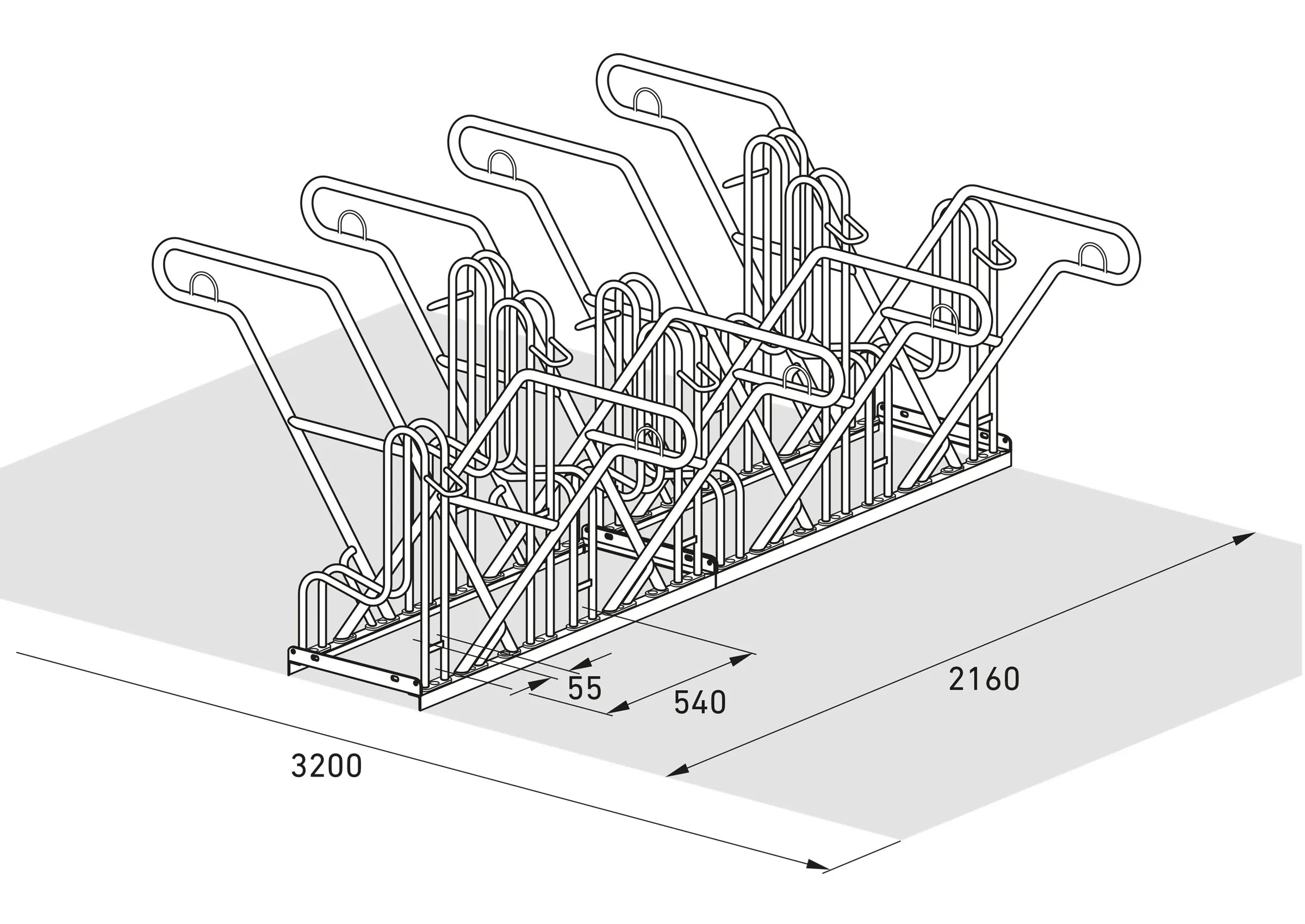 55
540
2160
3200