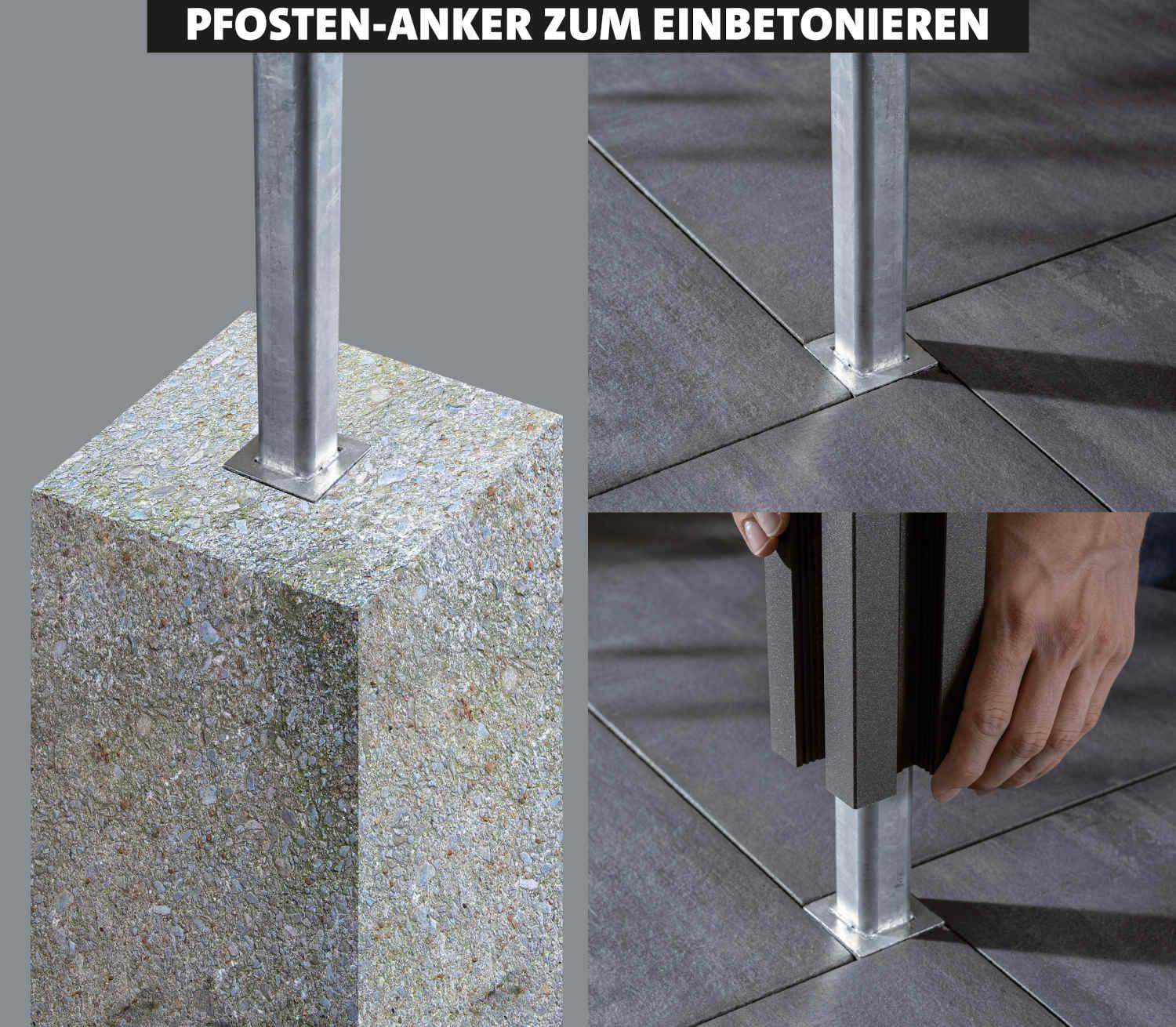 PFOSTEN-ANKER ZUM EINBETONIEREN