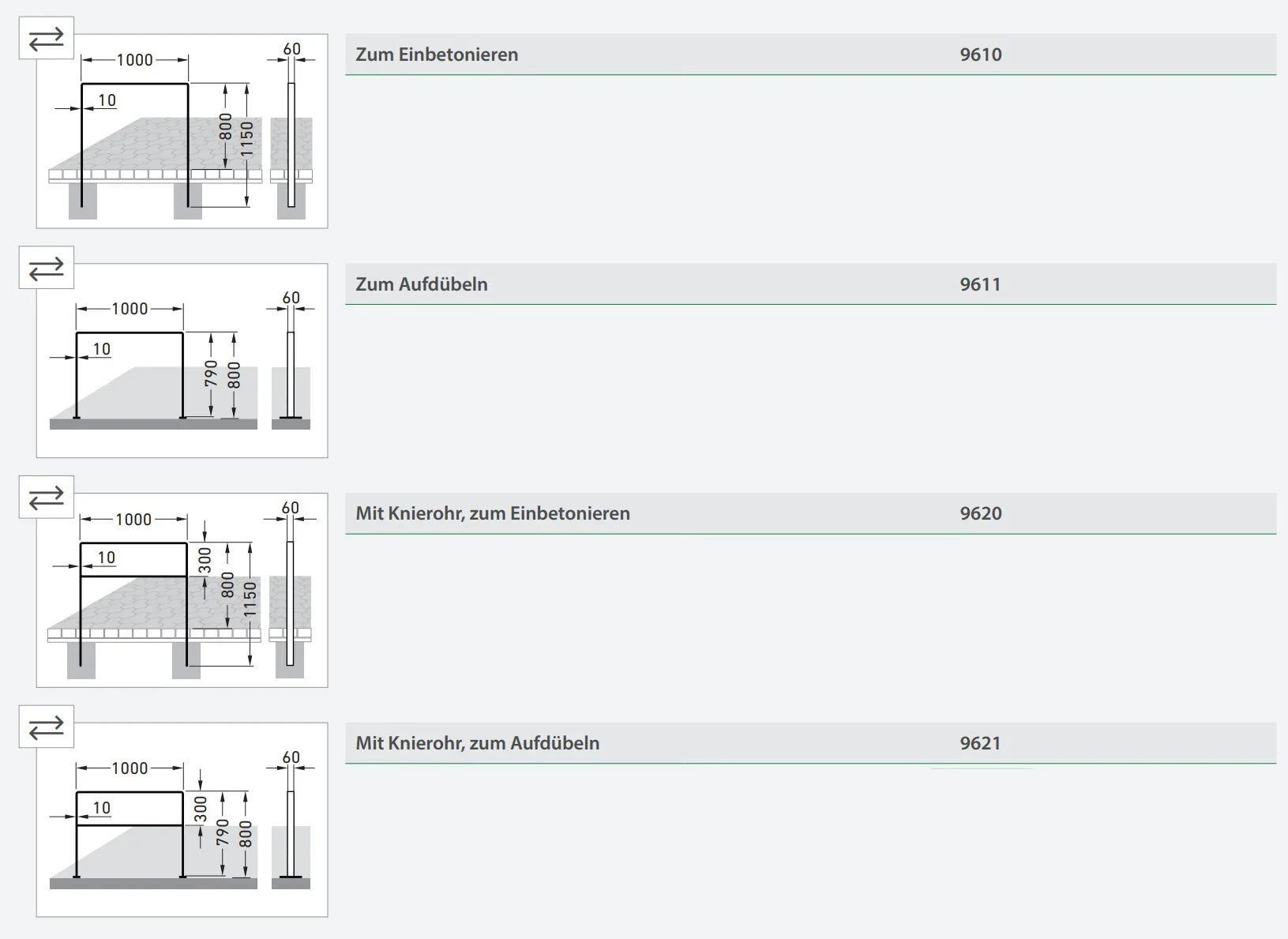 1000
60
10
800
1150

Zum Einbetonieren 9610

1000
60
10
790
800

Zum Aufdübeln 9611

1000
60
10
300
800
1150

Mit Knierohr, zum Einbetonieren 9620

1000
60
10
300
790
800

Mit Knierohr, zum Aufdübeln 9621